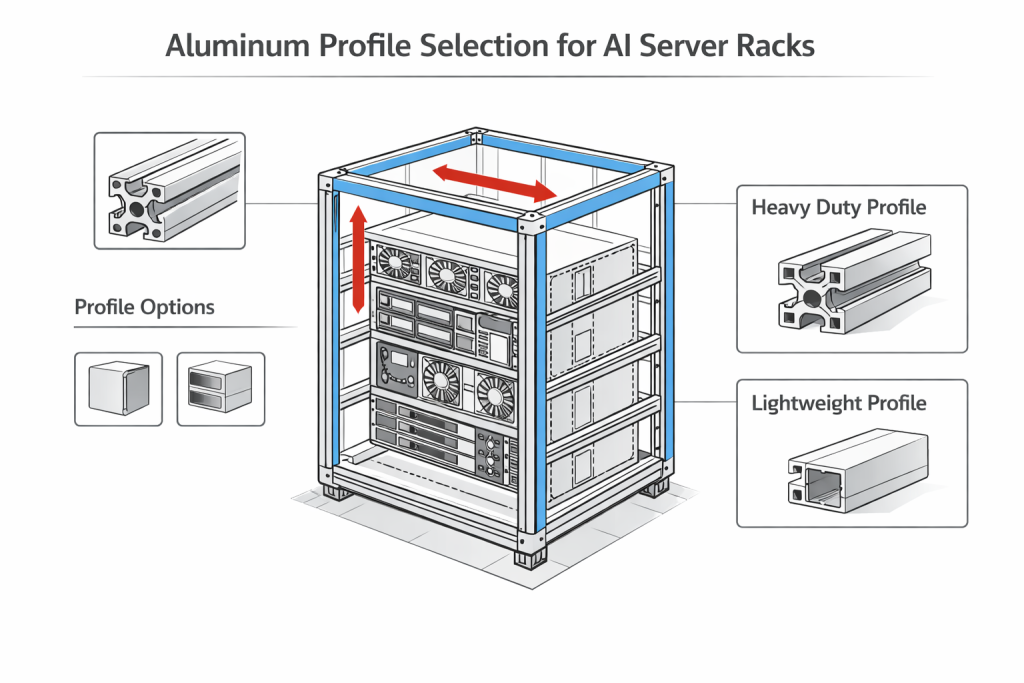 Aluminum Profile Selection for AI Server Racks

Profile Options

Heavy Duty Profile

Lightweight Profile